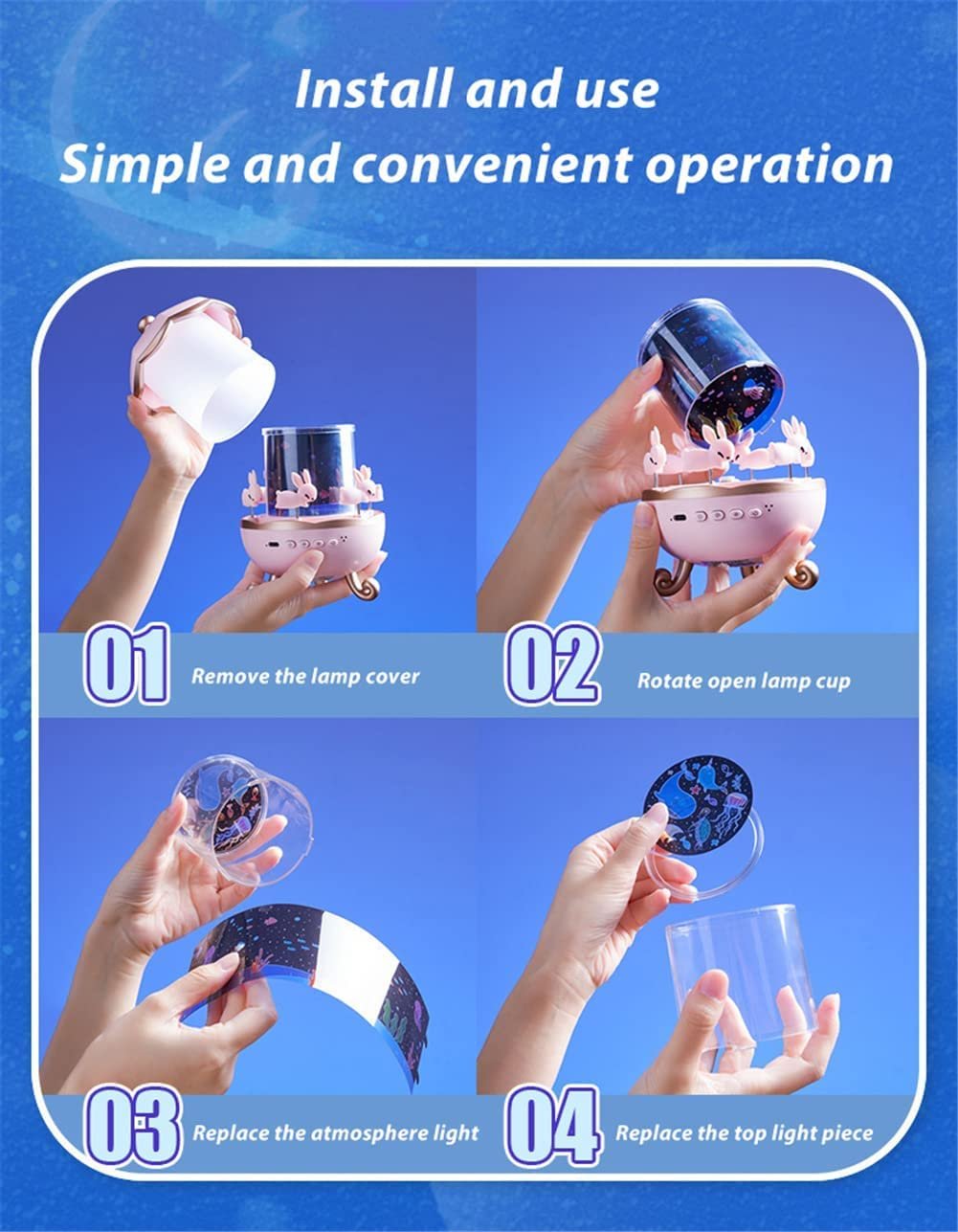 Install and use
Simple and convenient operation

01 Remove the lamp cover

02 Rotate open lamp cup

03 Replace the atmosphere light

04 Replace the top light piece