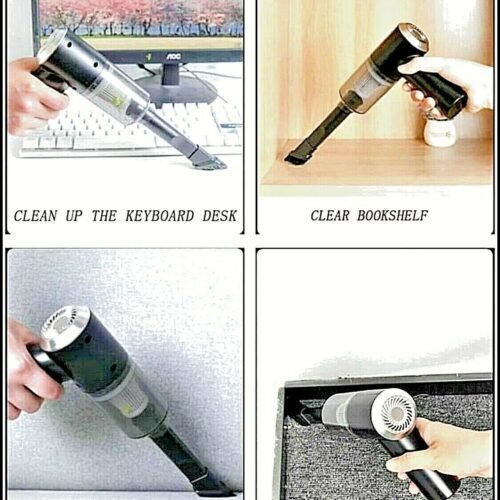 AOC

CLEAN UP THE KEYBOARD DESK

CLEAR BOOKSHELF