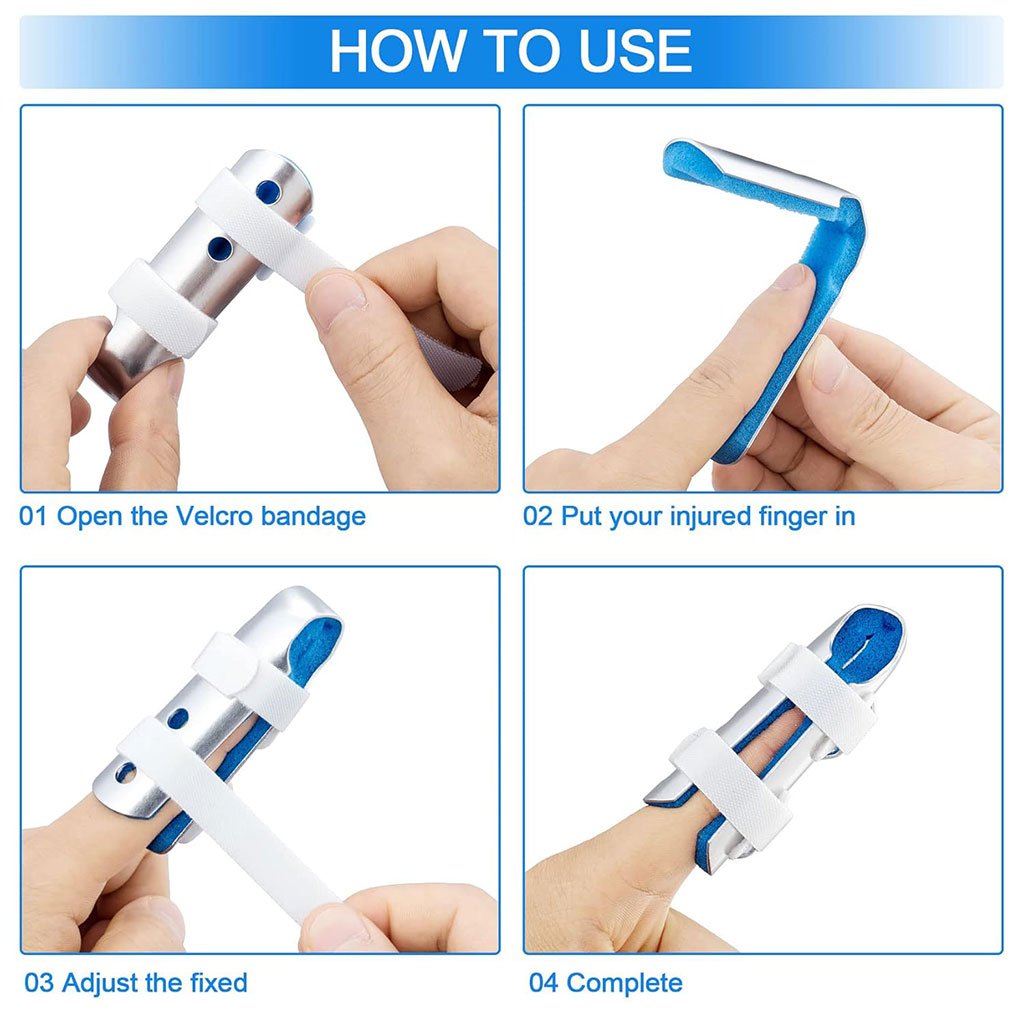 HOW TO USE

01 Open the Velcro bandage

02 Put your injured finger in

03 Adjust the fixed

04 Complete